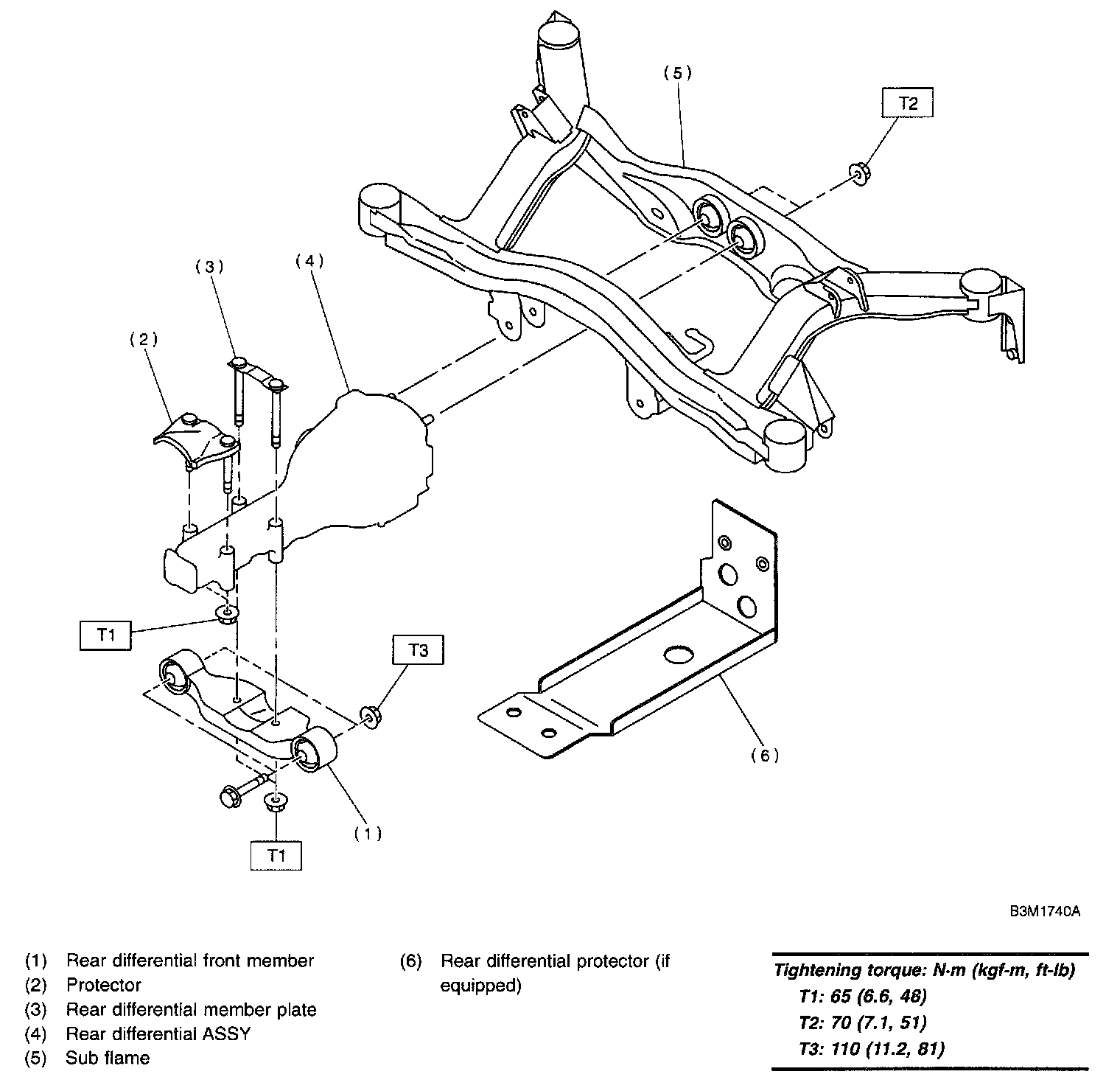 (5)

T2

(3)

(4)

(2)

T1

T3

(6)

(1)

T1

B3M1740A

(1) Rear differential front member
(2) Protector
(3) Rear differential member plate
(4) Rear differential ASSY
(5) Sub flame

(6) Rear differential protector (if equipped)

Tightening torque: N·m (kgf-m, ft-lb)
T1: 65 (6.6, 48)
T2: 70 (7.1, 51)
T3: 110 (11.2, 81)