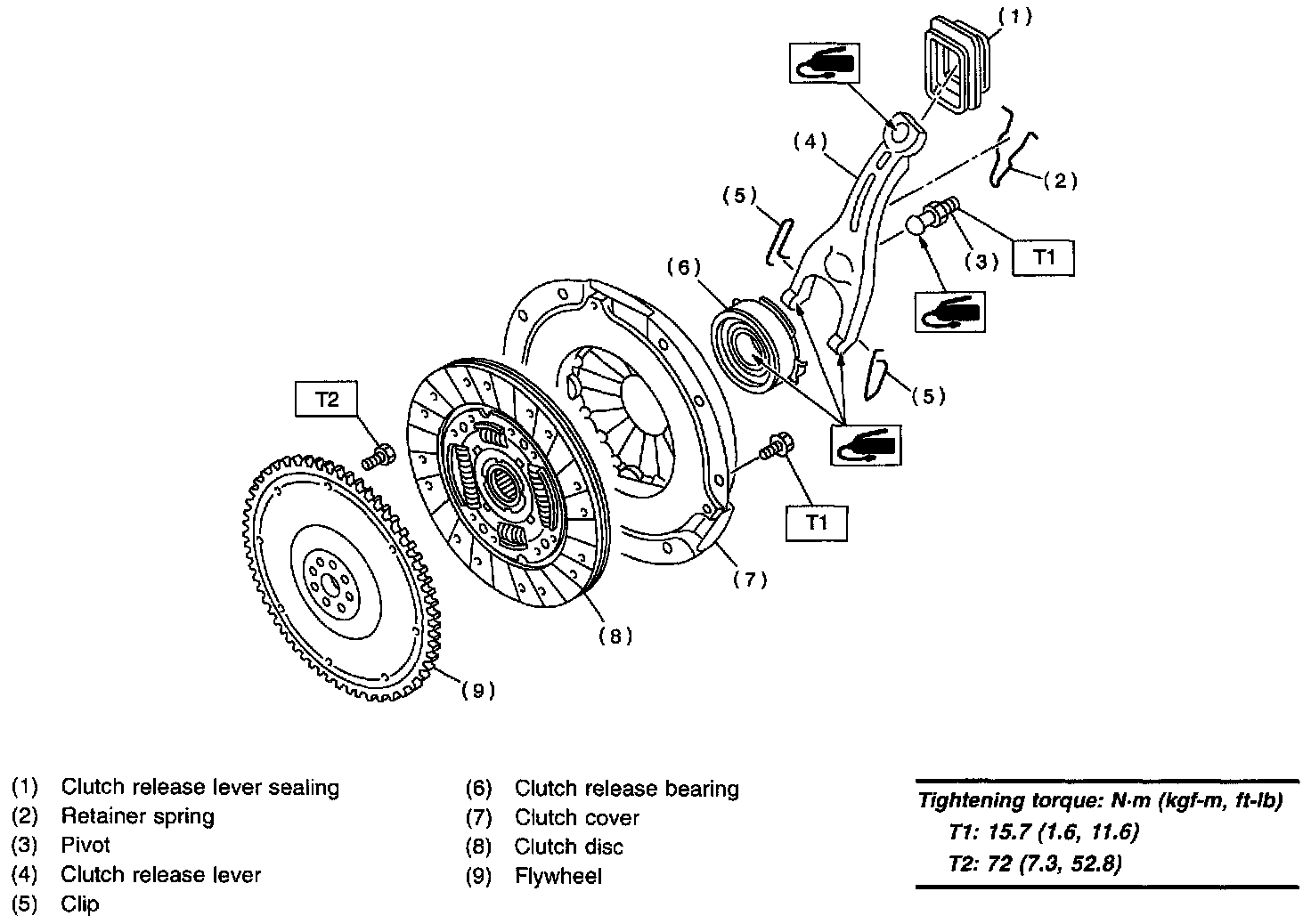 (1)
(4)
(2)
(5)
(3)
T1
(6)
(5)
T2
T1
(7)
(8)
(9)

(1) Clutch release lever sealing
(2) Retainer spring
(3) Pivot
(4) Clutch release lever
(5) Clip

(6) Clutch release bearing
(7) Clutch cover
(8) Clutch disc
(9) Flywheel

Tightening torque: N·m (kgf-m, ft-lb)
T1: 15.7 (1.6, 11.6)
T2: 72 (7.3, 52.8)