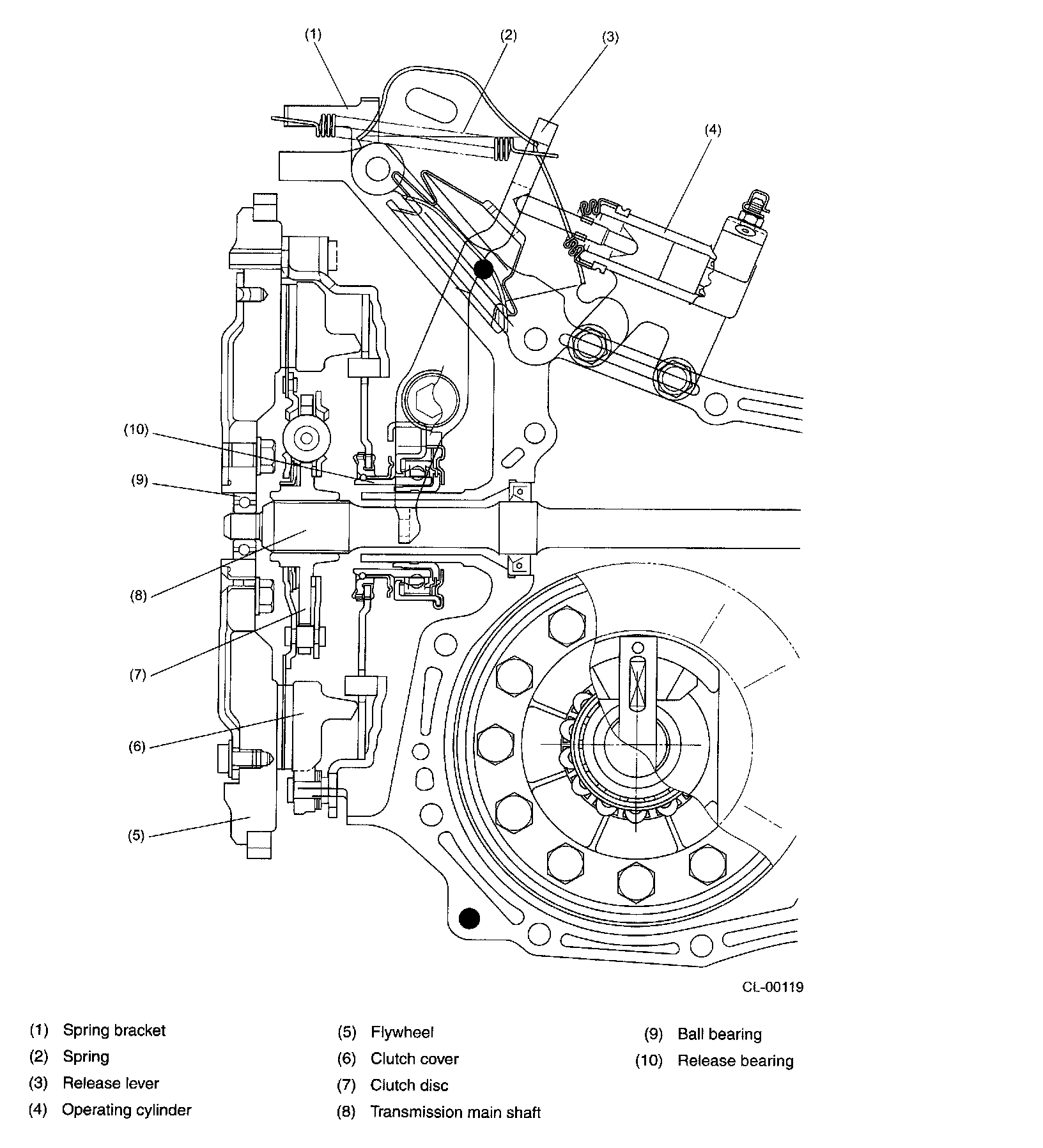 (1)
(2)
(3)
(4)
(10)
(9)
(8)
(7)
(6)
(5)

CL-00119

(1) Spring bracket
(2) Spring
(3) Release lever
(4) Operating cylinder

(5) Flywheel
(6) Clutch cover
(7) Clutch disc
(8) Transmission main shaft

(9) Ball bearing
(10) Release bearing