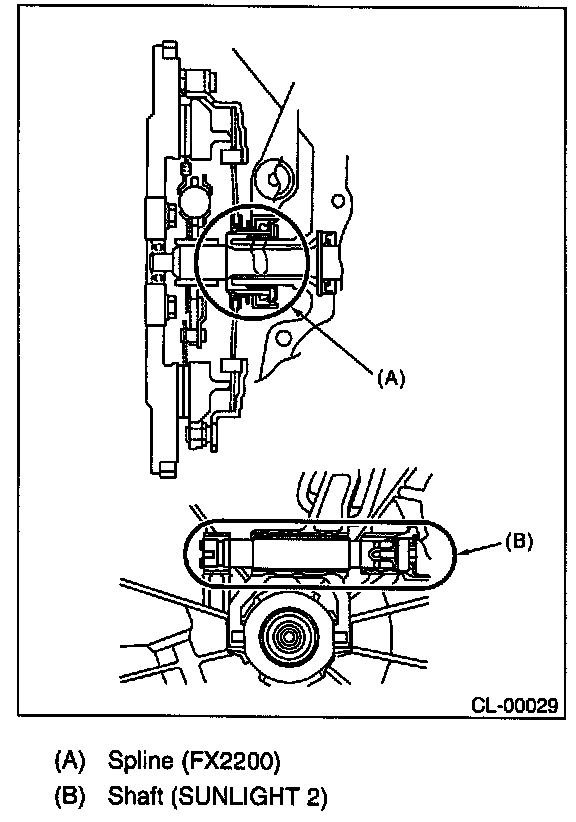 (A)

(B)

CL-00029

(A) Spline (FX2200)
(B) Shaft (SUNLIGHT 2)