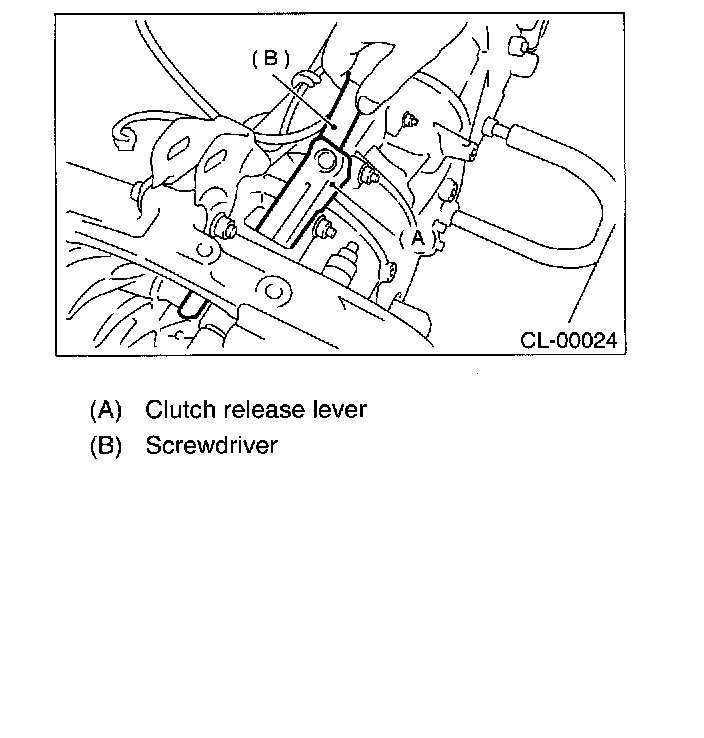 (B)

(A)

CL-00024

(A) Clutch release lever
(B) Screwdriver