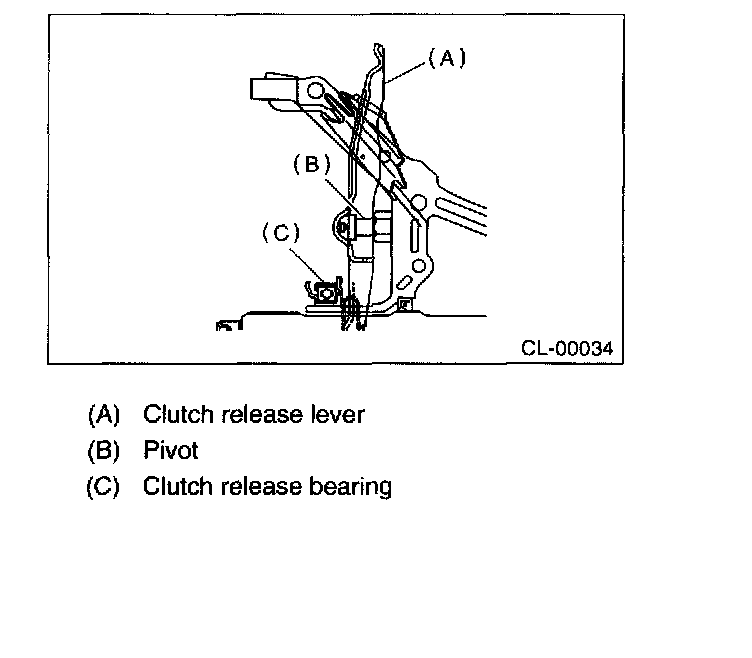 (A)
(B)
(C)
CL-00034

(A) Clutch release lever
(B) Pivot
(C) Clutch release bearing