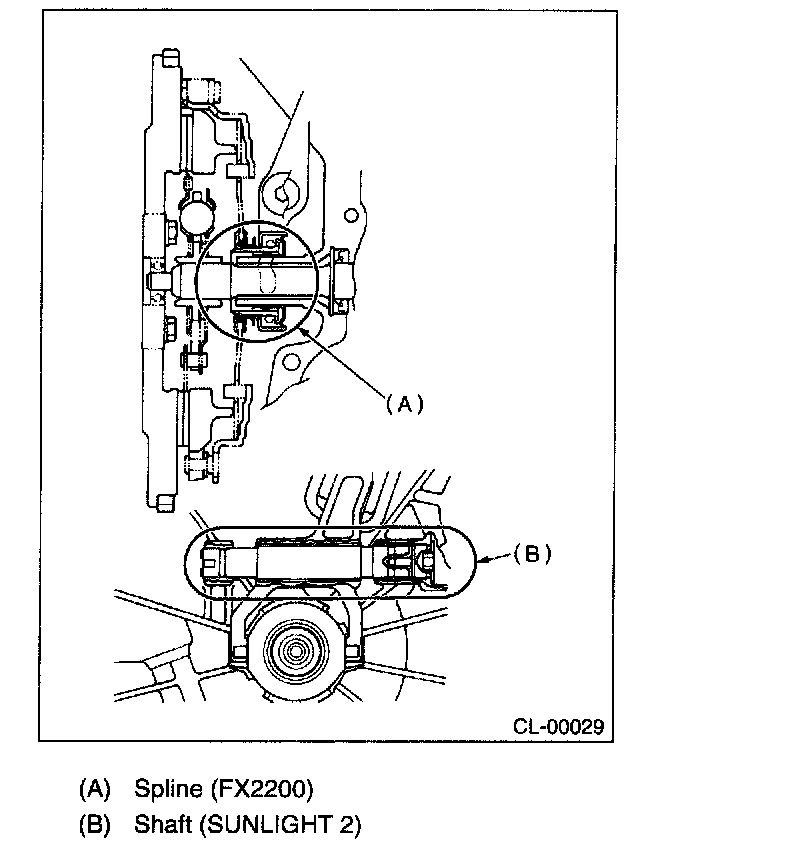 (A)

(B)

CL-00029

(A) Spline (FX2200)
(B) Shaft (SUNLIGHT 2)