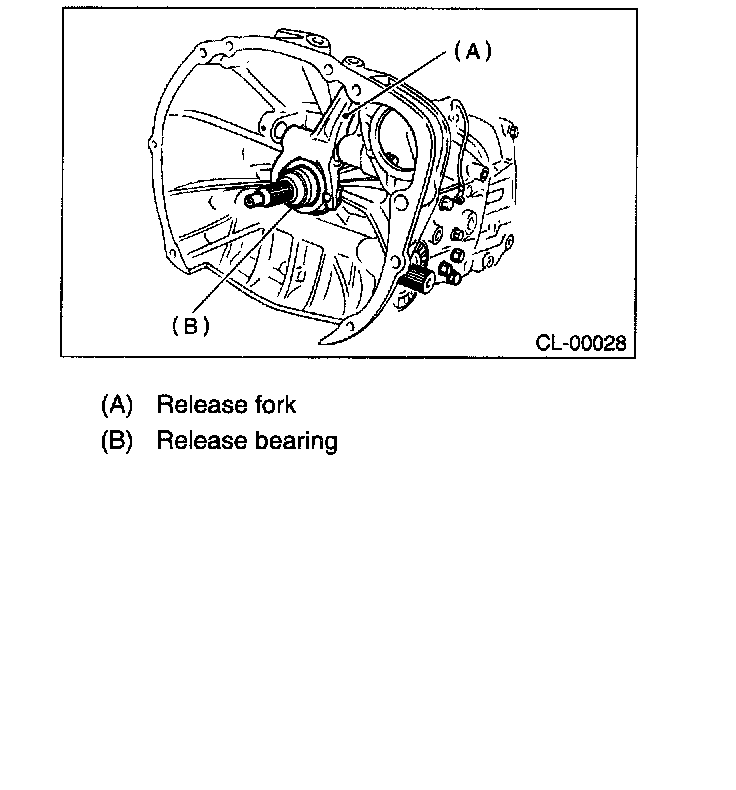 (A)

(B)

CL-00028

(A) Release fork
(B) Release bearing