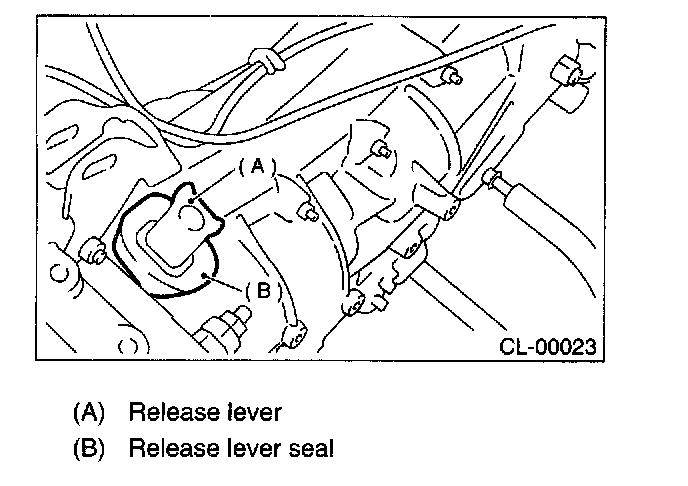 (A)

(B)

CL-00023

(A) Release lever

(B) Release lever seal