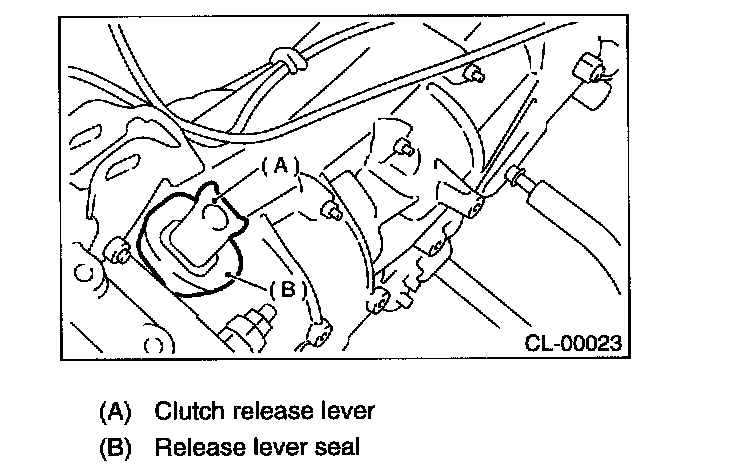 (A)

(B)

CL-00023

(A) Clutch release lever

(B) Release lever seal