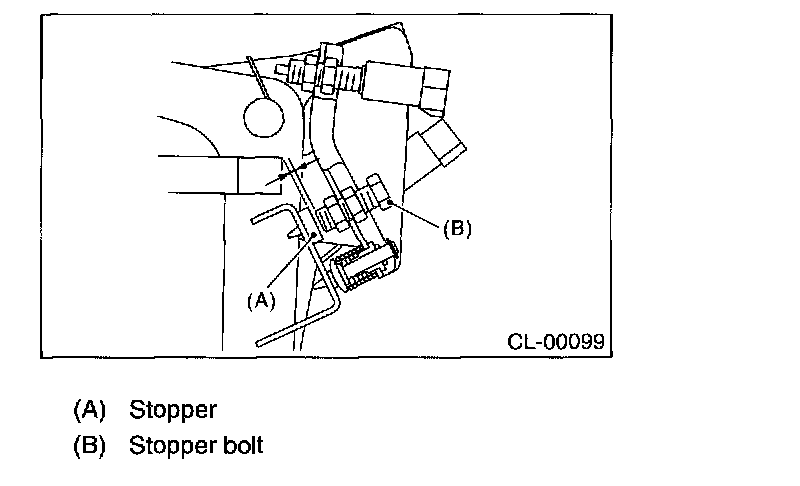 (B)
(A)
CL-00099

(A) Stopper
(B) Stopper bolt