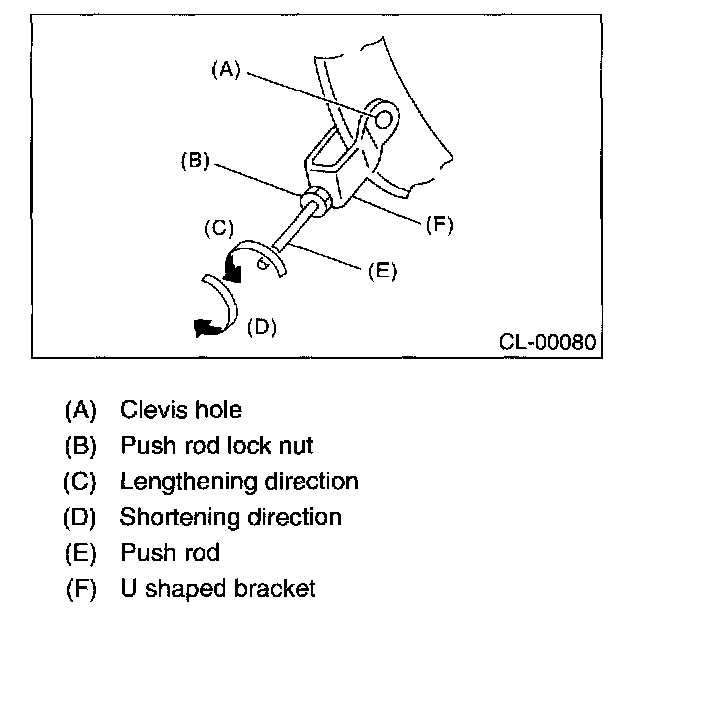 (A)
(B)
(F)
(C)
(E)
(D)
CL-00080

(A) Clevis hole
(B) Push rod lock nut
(C) Lengthening direction
(D) Shortening direction
(E) Push rod
(F) U shaped bracket