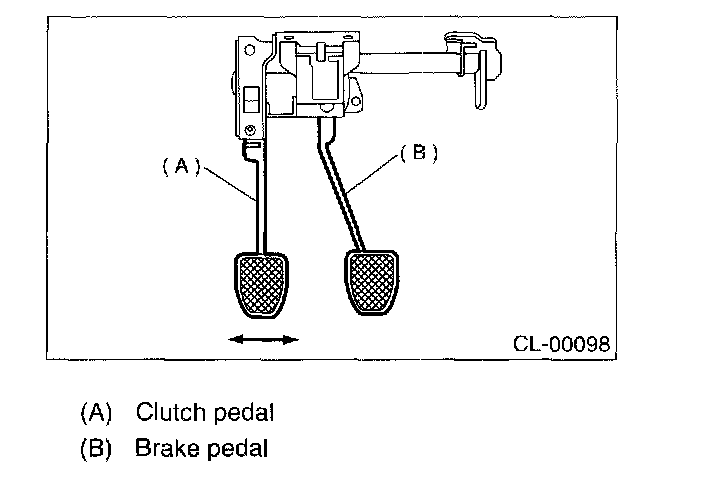 (A)

(B)

CL-00098

(A) Clutch pedal

(B) Brake pedal