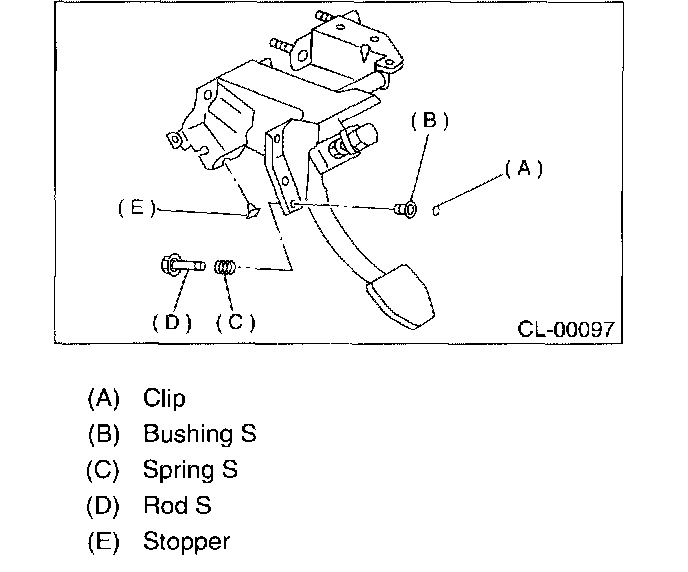 (B)
(A)
(E)
(D) (C)
CL-00097

(A) Clip
(B) Bushing S
(C) Spring S
(D) Rod S
(E) Stopper