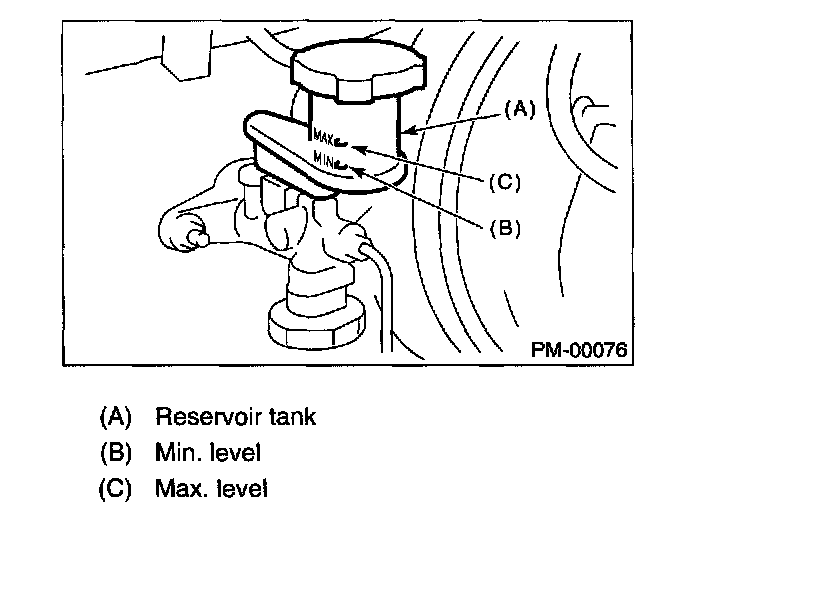 MAX
MIN
(A)
(C)
(B)
PM-00076

(A) Reservoir tank
(B) Min. level
(C) Max. level