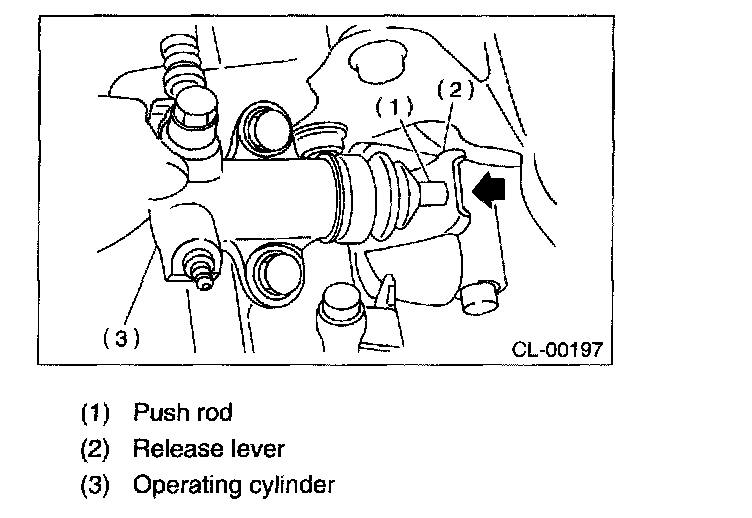 (1)
(2)
(3)
CL-00197

(1) Push rod
(2) Release lever
(3) Operating cylinder