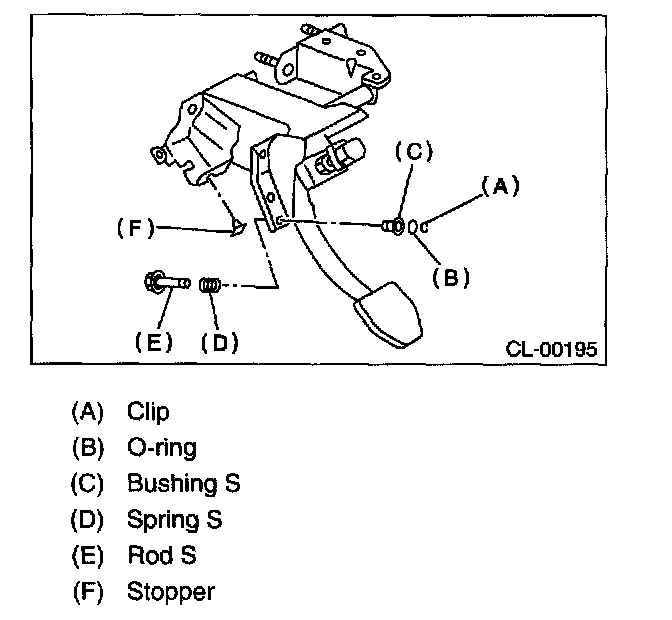 (C)
(A)
(F)
(B)
(E) (D)
CL-00195

(A) Clip
(B) O-ring
(C) Bushing S
(D) Spring S
(E) Rod S
(F) Stopper