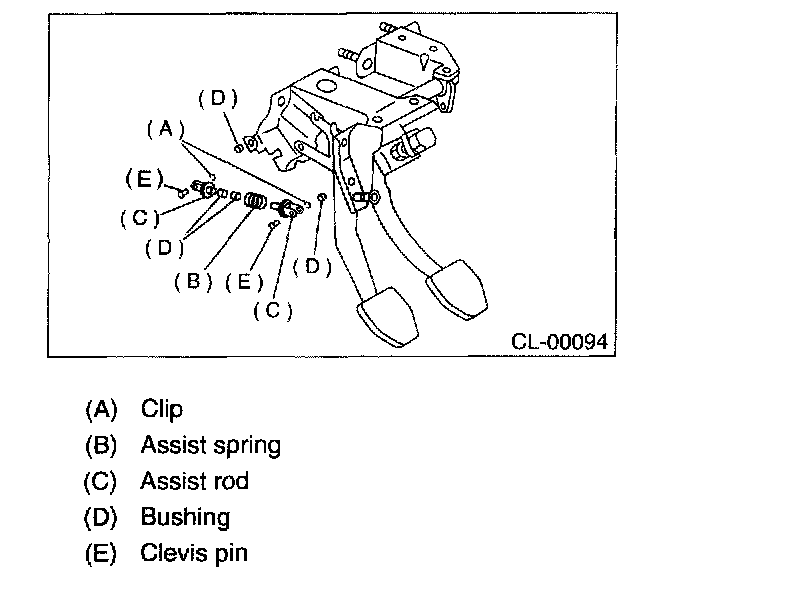 (D)
(A)
(E)
(C)
(D)
(B) (E)
(D)
(C)
CL-00094

(A) Clip
(B) Assist spring
(C) Assist rod
(D) Bushing
(E) Clevis pin