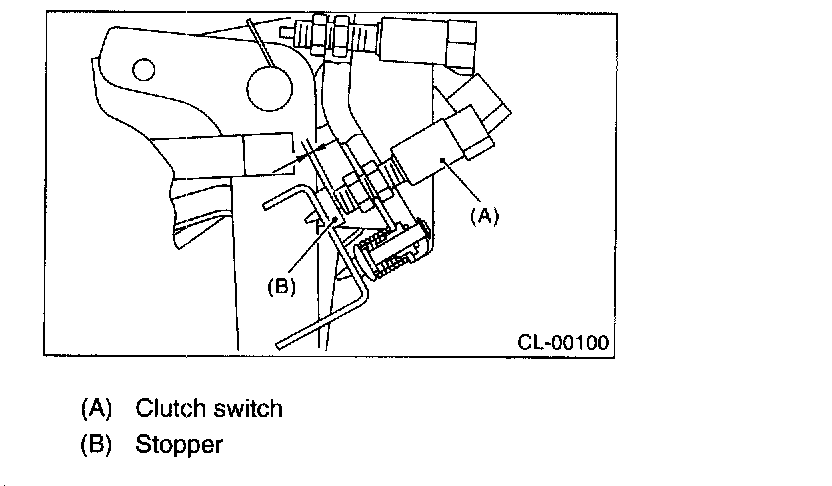 (A)

(B)

CL-00100

(A) Clutch switch
(B) Stopper