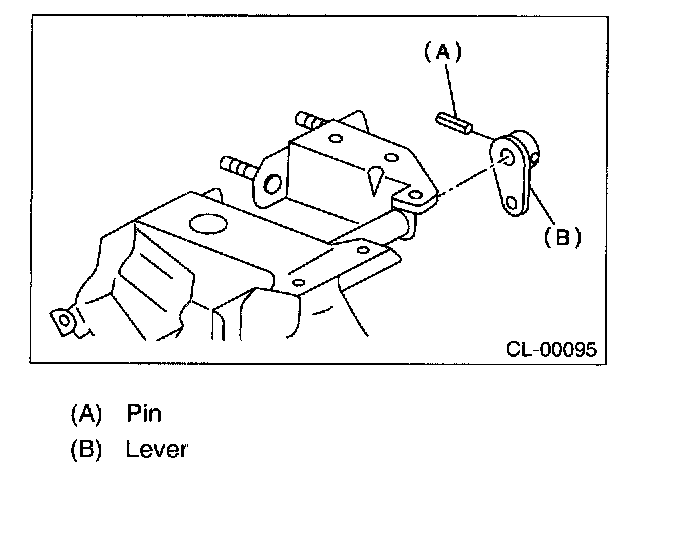 (A)

(B)

CL-00095

(A) Pin

(B) Lever