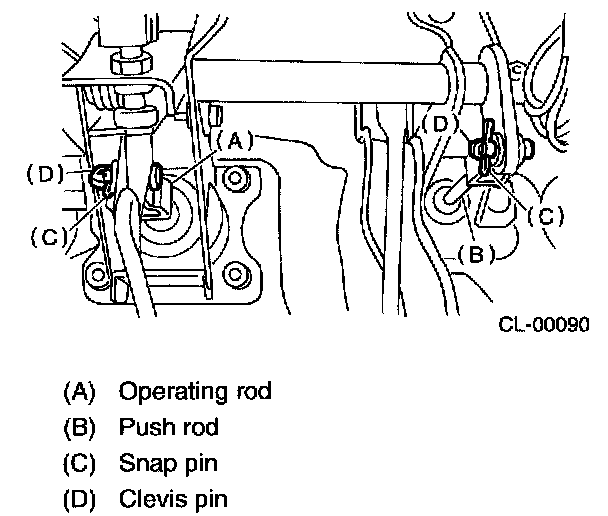 (A)
(D)
(C)
(D)
(C)
(B)
CL-00090

(A) Operating rod
(B) Push rod
(C) Snap pin
(D) Clevis pin