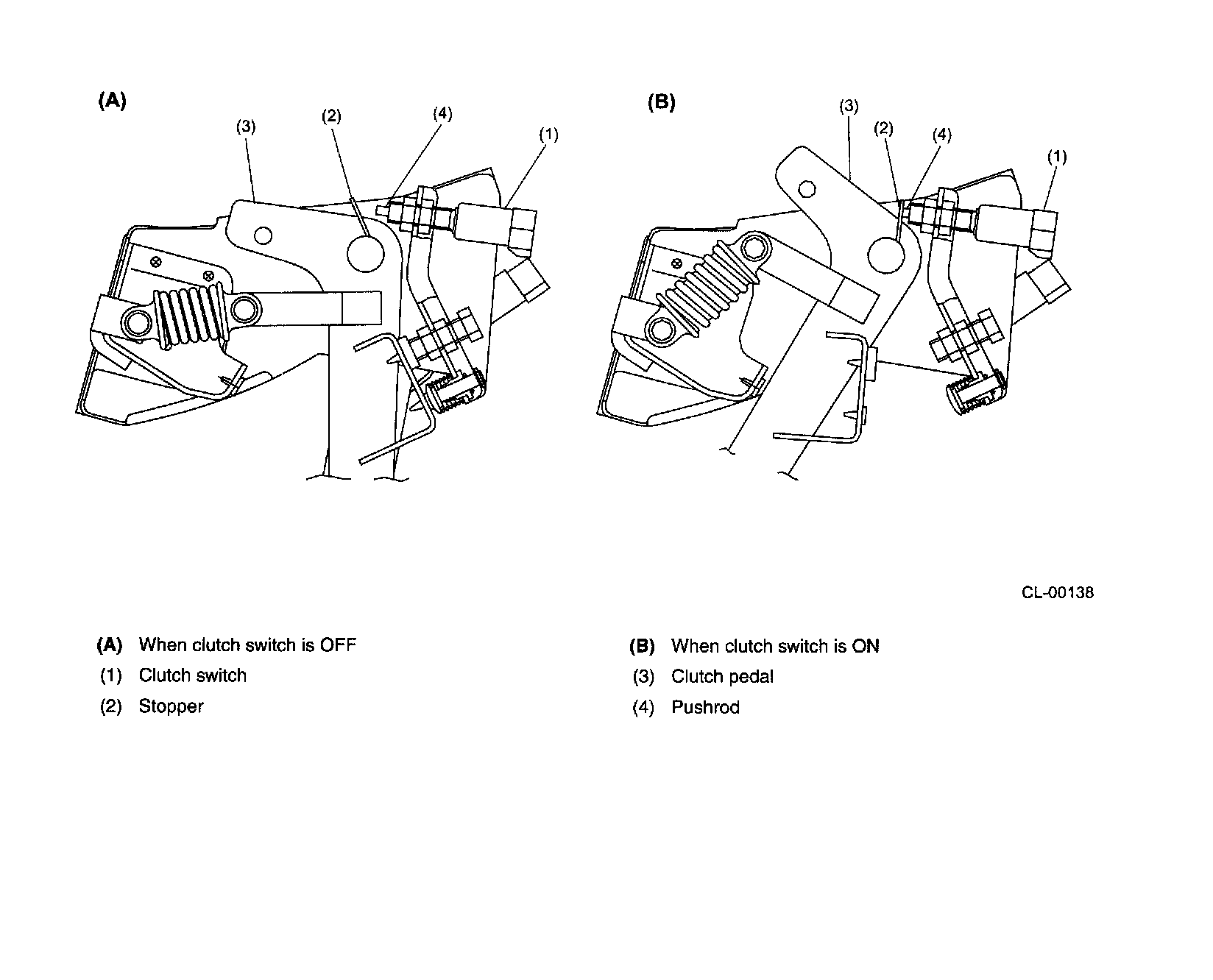 (A)

(3)

(2)

(4)

(1)

(B)

(3)

(2)

(4)

(1)

CL-00138

(A) When clutch switch is OFF

(1) Clutch switch

(2) Stopper

(B) When clutch switch is ON

(3) Clutch pedal

(4) Pushrod