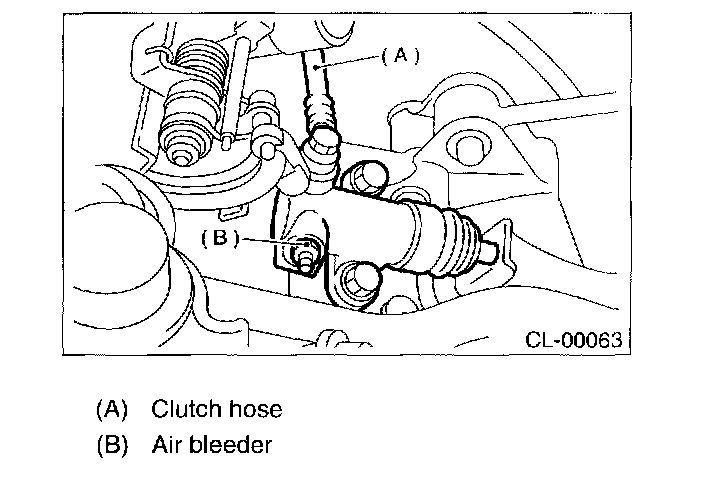 (A)

(B)

CL-00063

(A) Clutch hose

(B) Air bleeder