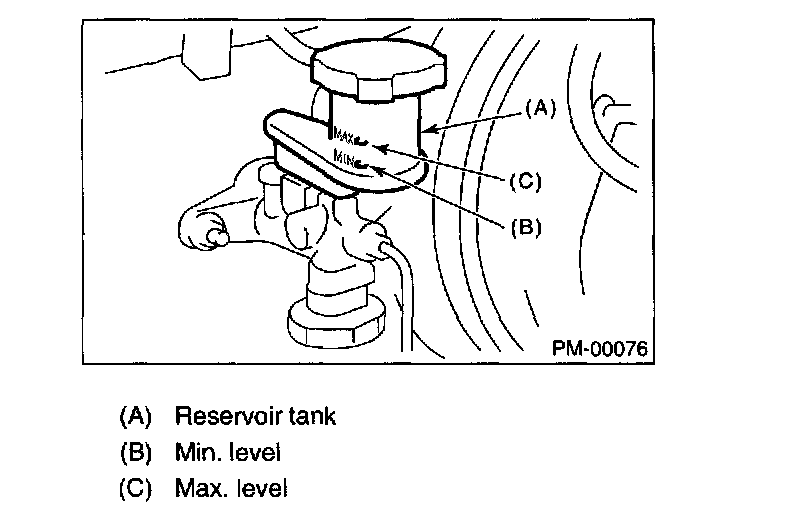 MAX
MIN
(A)
(C)
(B)
PM-00076

(A) Reservoir tank
(B) Min. level
(C) Max. level