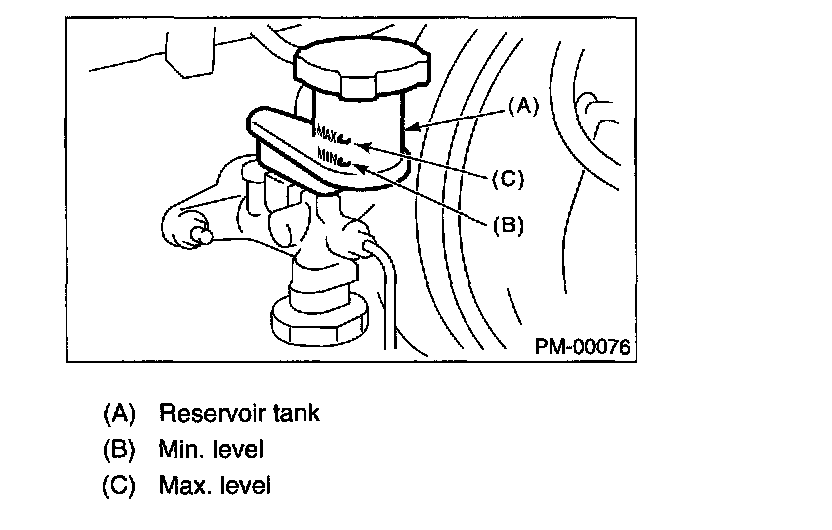 MAX
MIN
(A)
(C)
(B)
PM-00076

(A) Reservoir tank
(B) Min. level
(C) Max. level