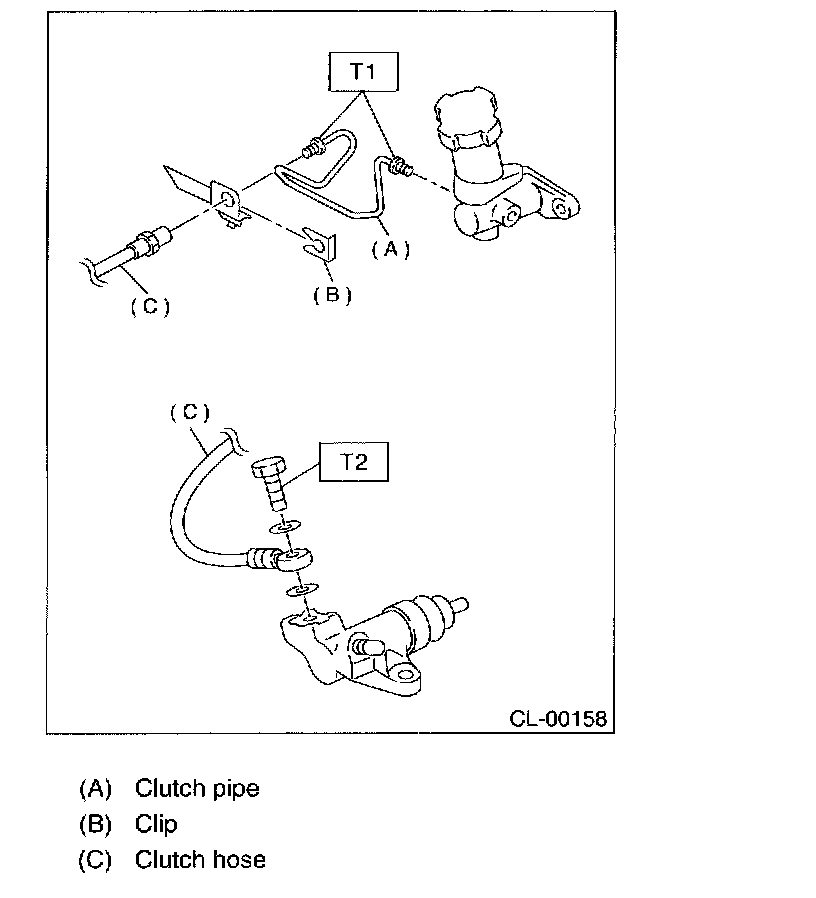 T1

(A)

(B)

(C)

(C)

T2

CL-00158

(A) Clutch pipe
(B) Clip
(C) Clutch hose