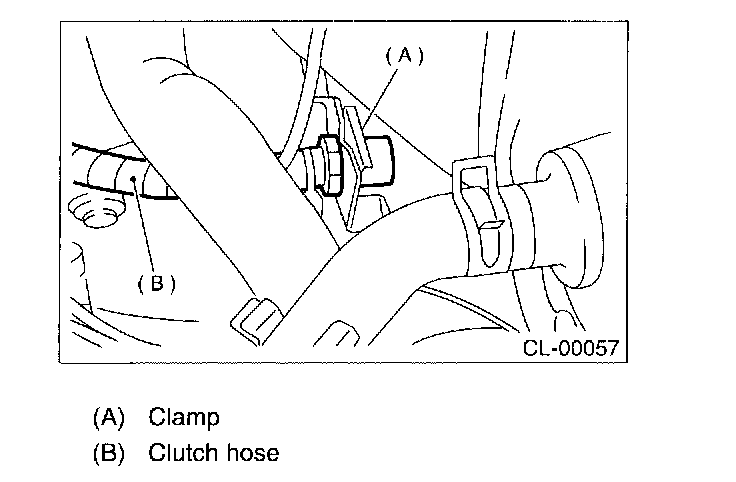 (A)

(B)

CL-00057

(A) Clamp
(B) Clutch hose