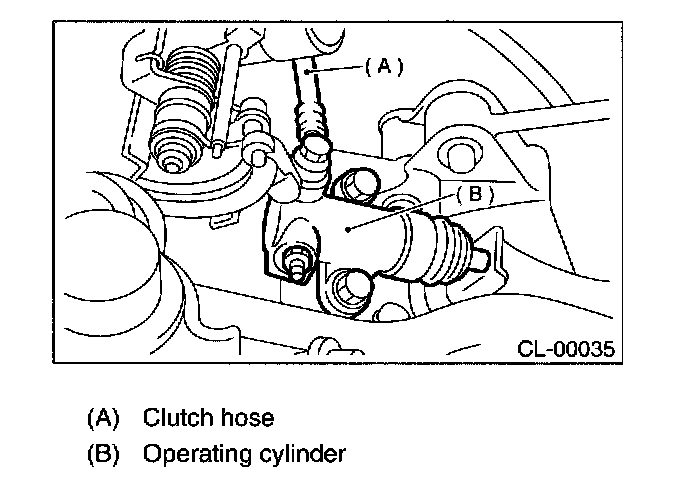 (A)

(B)

CL-00035

(A) Clutch hose
(B) Operating cylinder