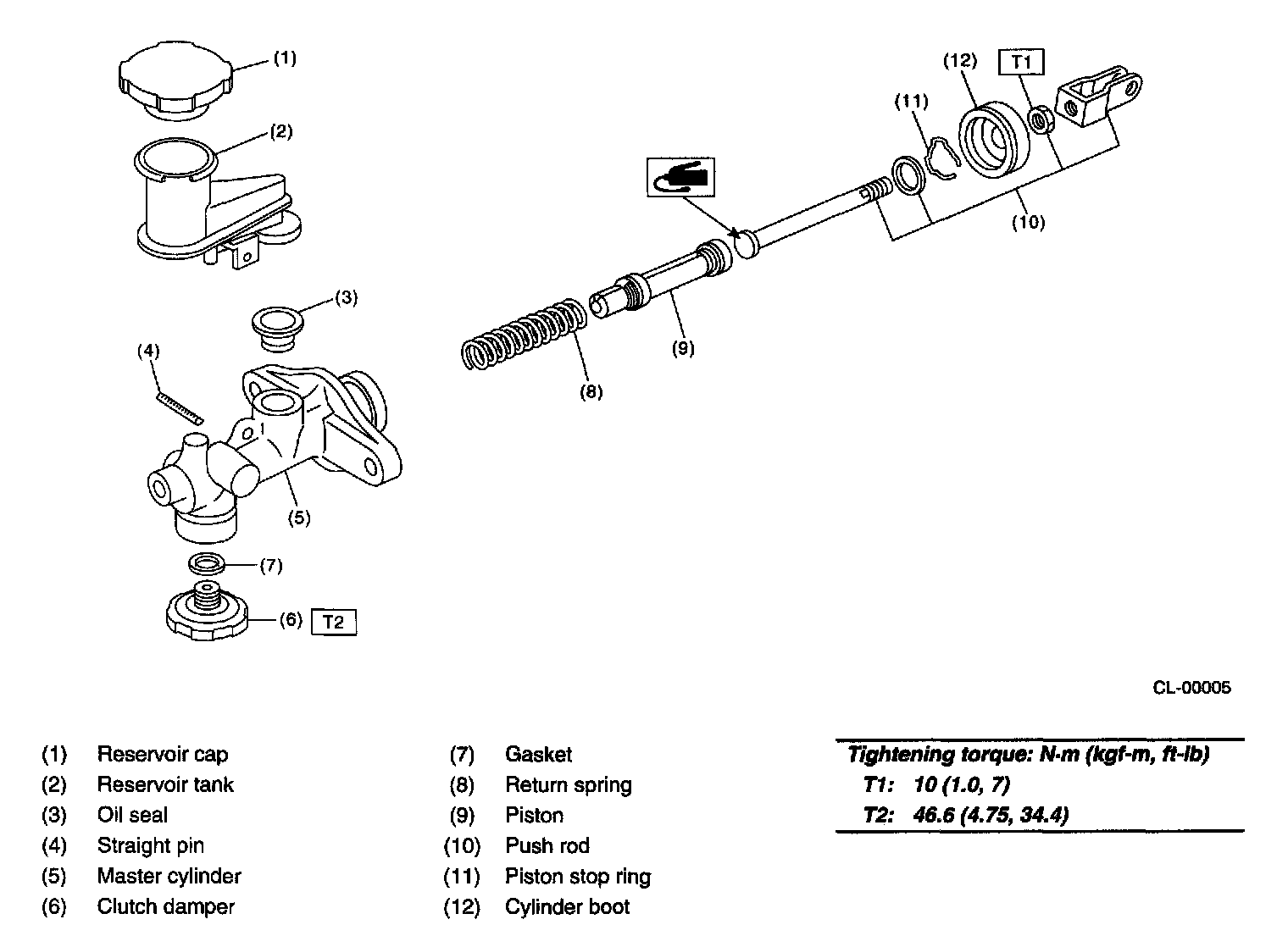 (1)
(2)
(3)
(4)
(5)
(7)
(6) T2
(12) T1
(11)
(10)
(9)
(8)

CL-00005

(1) Reservoir cap
(2) Reservoir tank
(3) Oil seal
(4) Straight pin
(5) Master cylinder
(6) Clutch damper

(7) Gasket
(8) Return spring
(9) Piston
(10) Push rod
(11) Piston stop ring
(12) Cylinder boot

Tightening torque: N·m (kgf-m, ft-lb)
T1: 10 (1.0, 7)
T2: 46.6 (4.75, 34.4)