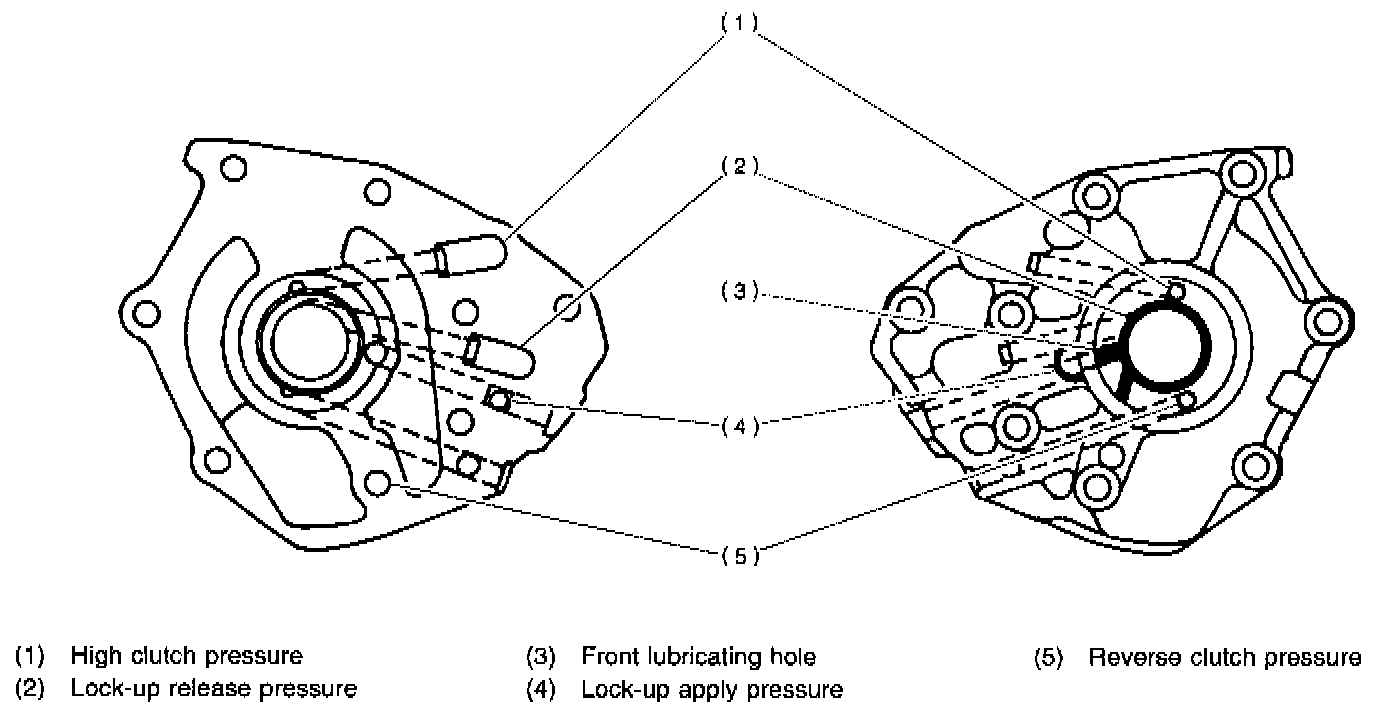 (1)
(2)
(3)
(4)
(5)

(1) High clutch pressure
(2) Lock-up release pressure
(3) Front lubricating hole
(4) Lock-up apply pressure
(5) Reverse clutch pressure