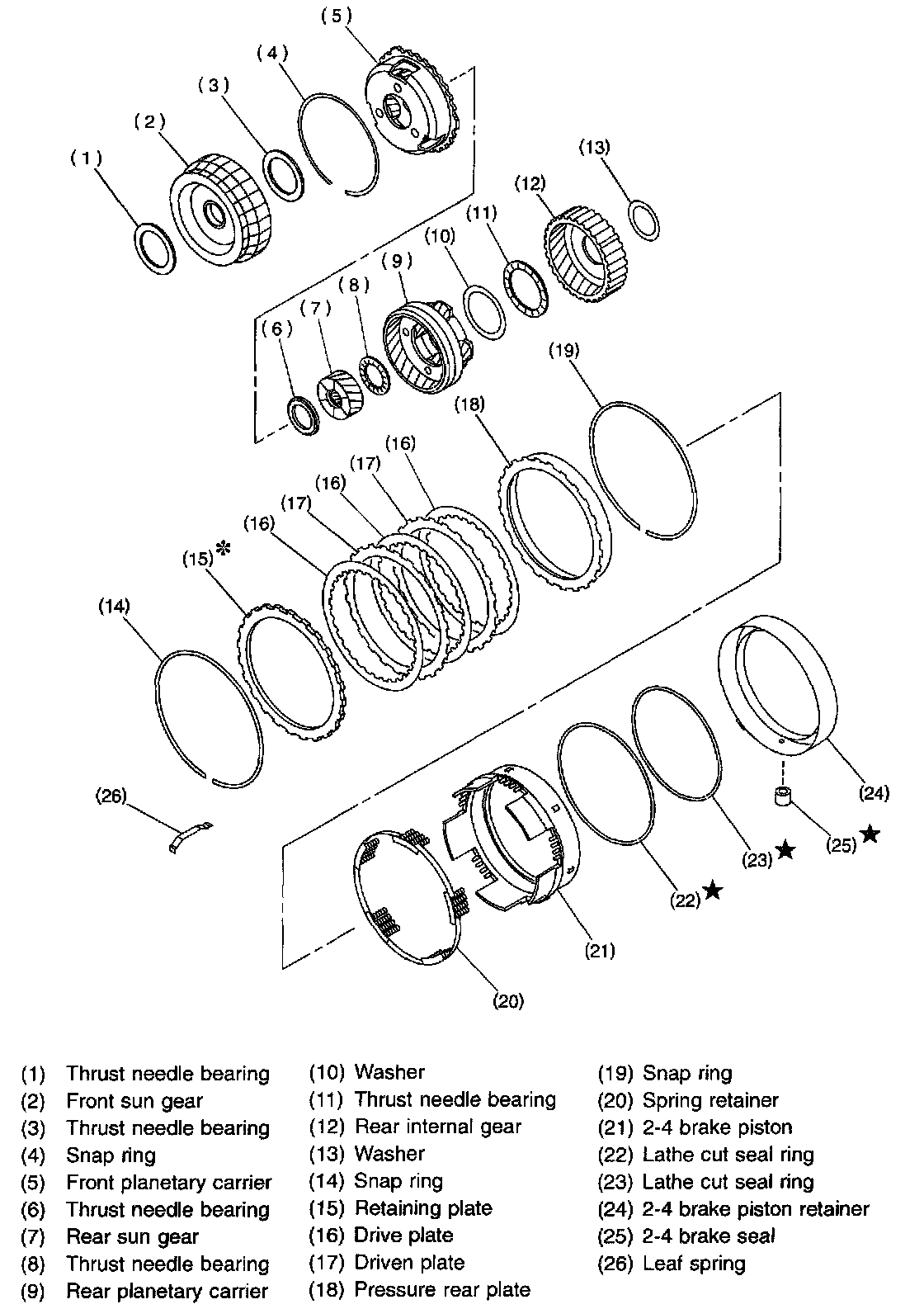 (5)
(4)
(3)
(2)
(1)
(13)
(12)
(11)
(10)
(9)
(8)
(7)
(6)
(19)
(18)
(16)
(17)
(16)
(17)
(16)
(15)*
(14)
(26)
(24)
(25)★
(23)★
(22)★
(21)
(20)

(1) Thrust needle bearing
(2) Front sun gear
(3) Thrust needle bearing
(4) Snap ring
(5) Front planetary carrier
(6) Thrust needle bearing
(7) Rear sun gear
(8) Thrust needle bearing
(9) Rear planetary carrier

(10) Washer
(11) Thrust needle bearing
(12) Rear internal gear
(13) Washer
(14) Snap ring
(15) Retaining plate
(16) Drive plate
(17) Driven plate
(18) Pressure rear plate

(19) Snap ring
(20) Spring retainer
(21) 2-4 brake piston
(22) Lathe cut seal ring
(23) Lathe cut seal ring
(24) 2-4 brake piston retainer
(25) 2-4 brake seal
(26) Leaf spring