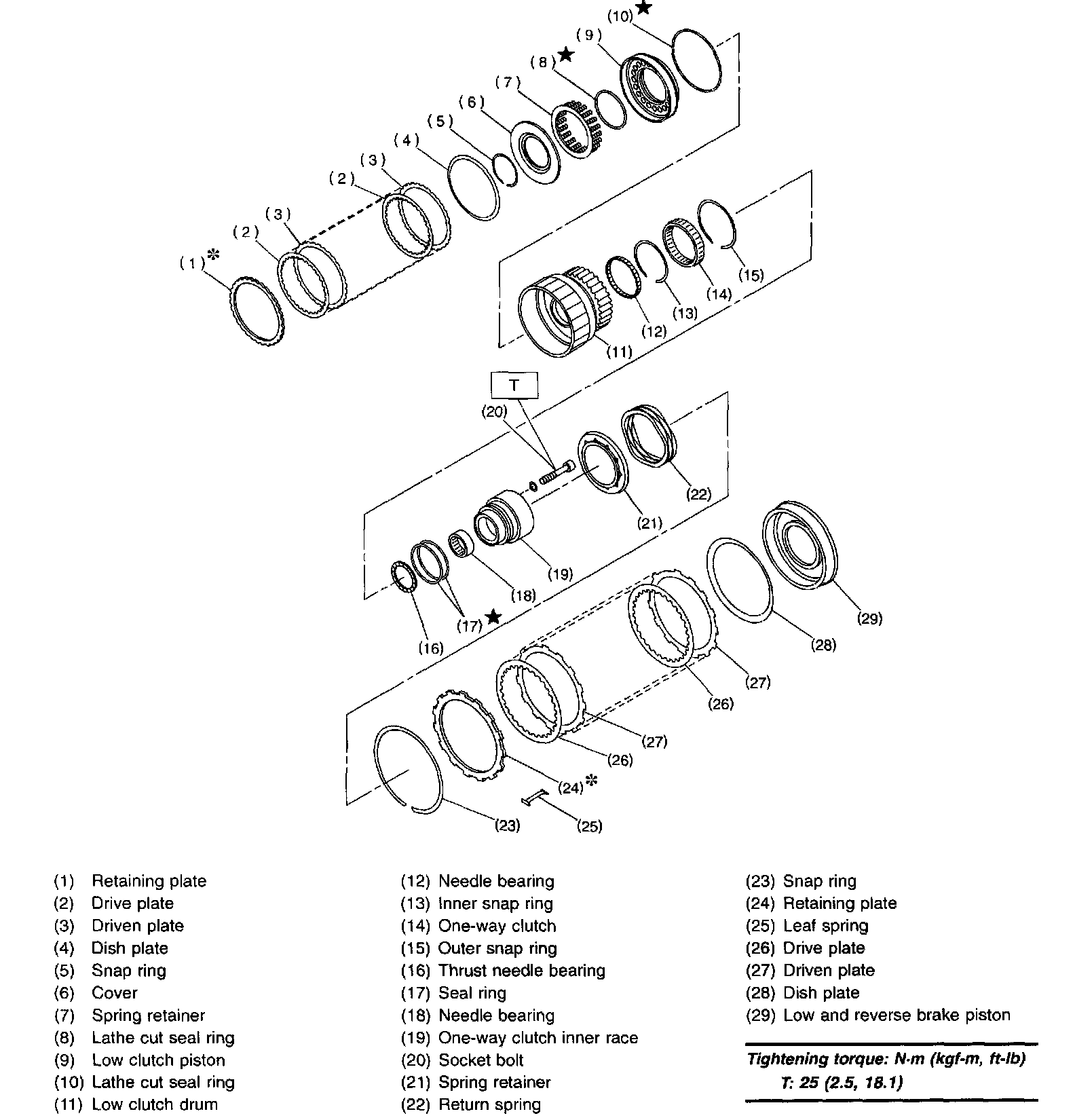 (10)★
(9)
(8)★
(7)
(6)
(5)
(4)
(3)
(2)
(3)
(2)
(1)*
(15)
(14)
(13)
(12)
(11)
T
(20)
(22)
(21)
(19)
(18)
(17)★
(16)
(29)
(28)
(27)
(26)
(27)
(26)
(24)*
(25)
(23)

(1) Retaining plate
(2) Drive plate
(3) Driven plate
(4) Dish plate
(5) Snap ring
(6) Cover
(7) Spring retainer
(8) Lathe cut seal ring
(9) Low clutch piston
(10) Lathe cut seal ring
(11) Low clutch drum

(12) Needle bearing
(13) Inner snap ring
(14) One-way clutch
(15) Outer snap ring
(16) Thrust needle bearing
(17) Seal ring
(18) Needle bearing
(19) One-way clutch inner race
(20) Socket bolt
(21) Spring retainer
(22) Return spring

(23) Snap ring
(24) Retaining plate
(25) Leaf spring
(26) Drive plate
(27) Driven plate
(28) Dish plate
(29) Low and reverse brake piston

Tightening torque: N·m (kgf-m, ft-lb)
T: 25 (2.5, 18.1)