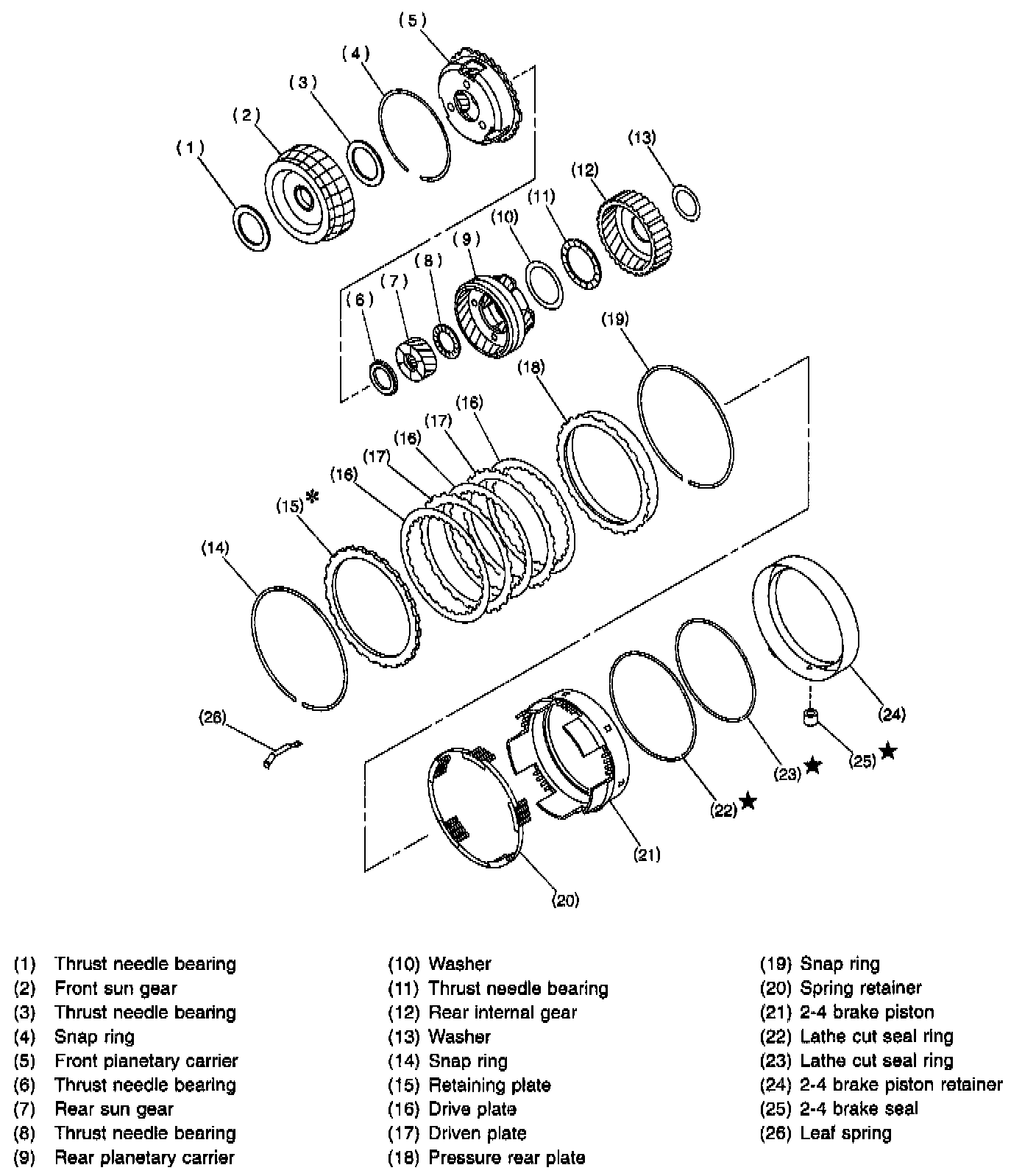 (5)
(4)
(3)
(2)
(1)
(13)
(12)
(11)
(10)
(9)
(8)
(7)
(6)
(19)
(18)
(16)
(17)
(16)
(17)
(16)
(15)*
(14)
(26)
(24)
(25)★
(23)★
(22)★
(21)
(20)

(1) Thrust needle bearing
(2) Front sun gear
(3) Thrust needle bearing
(4) Snap ring
(5) Front planetary carrier
(6) Thrust needle bearing
(7) Rear sun gear
(8) Thrust needle bearing
(9) Rear planetary carrier

(10) Washer
(11) Thrust needle bearing
(12) Rear internal gear
(13) Washer
(14) Snap ring
(15) Retaining plate
(16) Drive plate
(17) Driven plate
(18) Pressure rear plate

(19) Snap ring
(20) Spring retainer
(21) 2-4 brake piston
(22) Lathe cut seal ring
(23) Lathe cut seal ring
(24) 2-4 brake piston retainer
(25) 2-4 brake seal
(26) Leaf spring