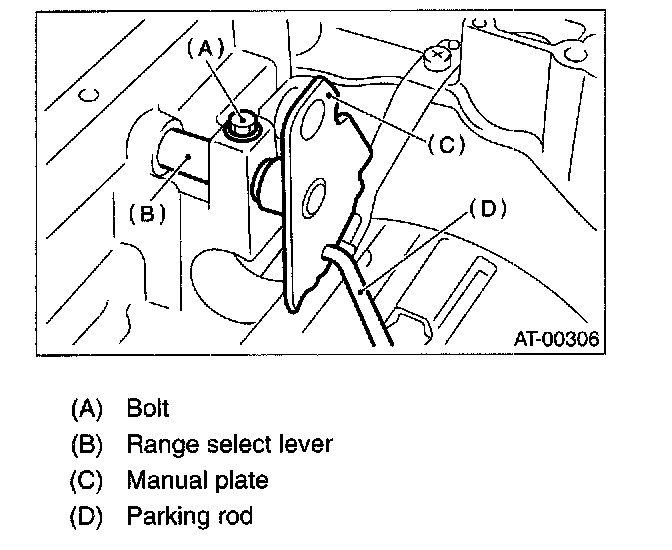 (A)

(C)

(B)

(D)

AT-00306

(A) Bolt
(B) Range select lever
(C) Manual plate
(D) Parking rod