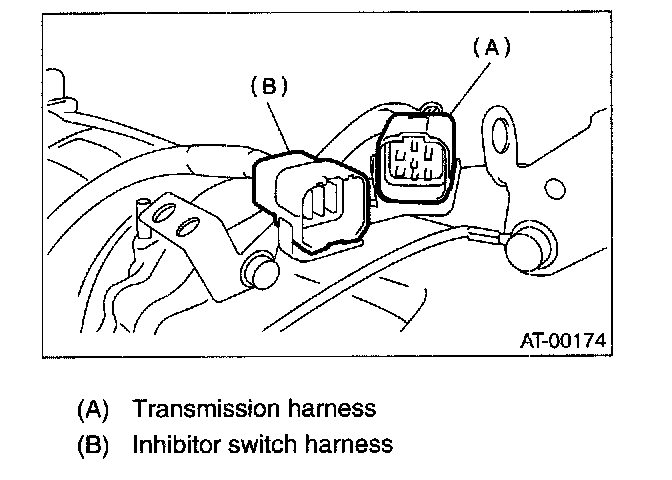 (A)

(B)

AT-00174

(A) Transmission harness

(B) Inhibitor switch harness