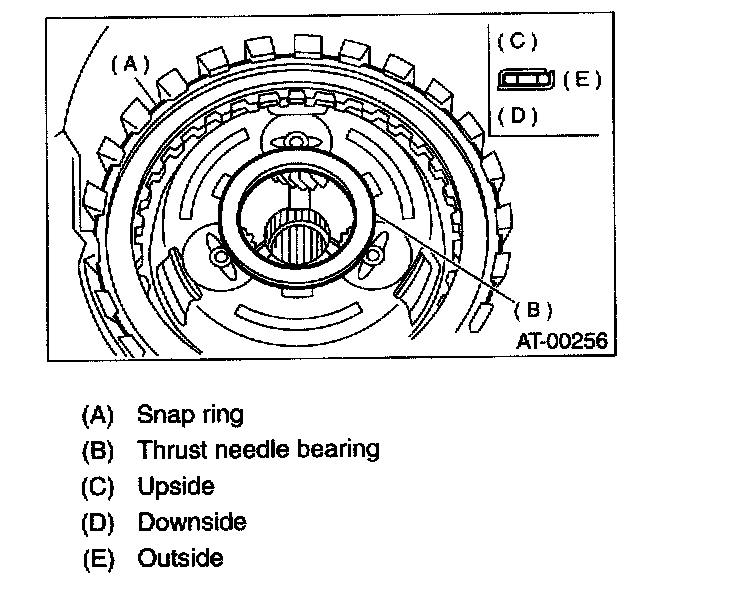 (A)
(C)
(E)
(D)
(B)
AT-00256

(A) Snap ring
(B) Thrust needle bearing
(C) Upside
(D) Downside
(E) Outside