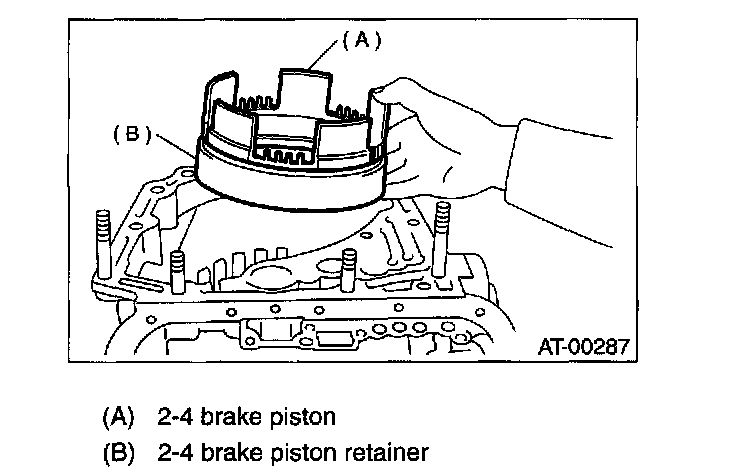 (A)

(B)

AT-00287

(A) 2-4 brake piston

(B) 2-4 brake piston retainer