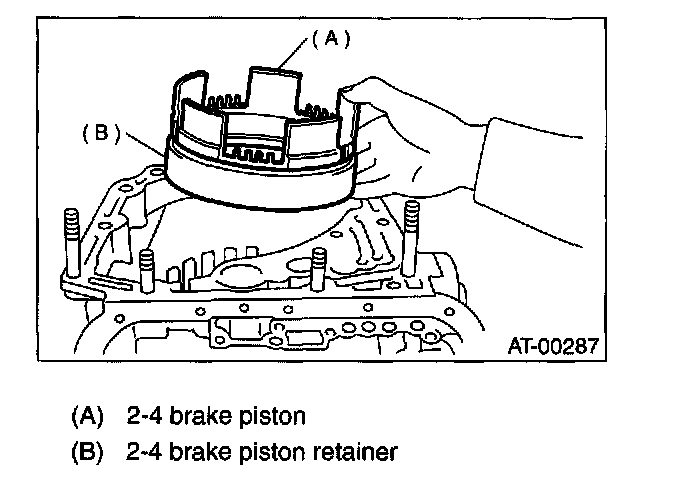 (A)

(B)

AT-00287

(A) 2-4 brake piston

(B) 2-4 brake piston retainer