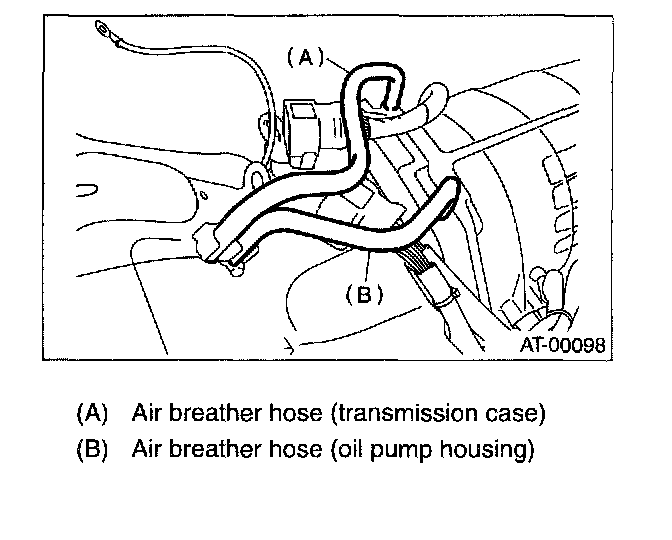 (A)

(B)

AT-00098

(A) Air breather hose (transmission case)
(B) Air breather hose (oil pump housing)