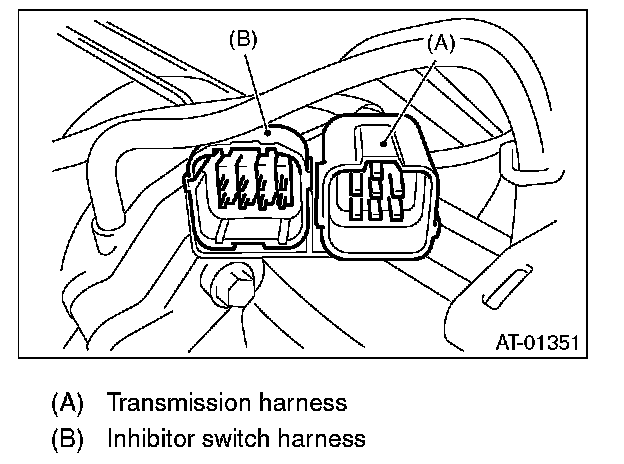 (B)

(A)

AT-01351

(A) Transmission harness
(B) Inhibitor switch harness