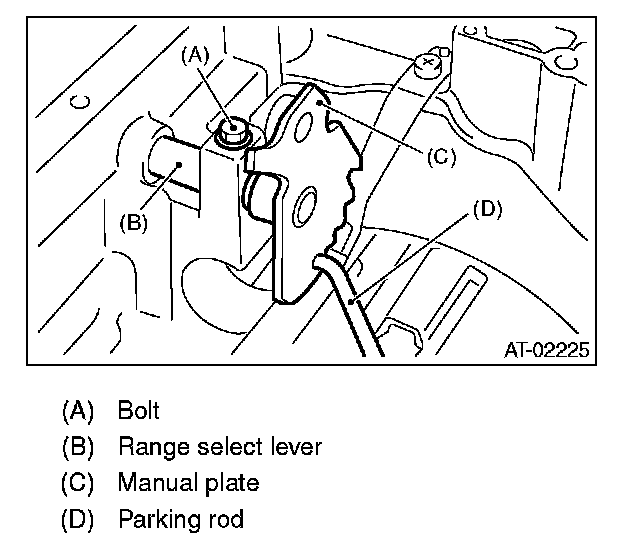 (A)
(C)
(B)
(D)
AT-02225

(A) Bolt
(B) Range select lever
(C) Manual plate
(D) Parking rod