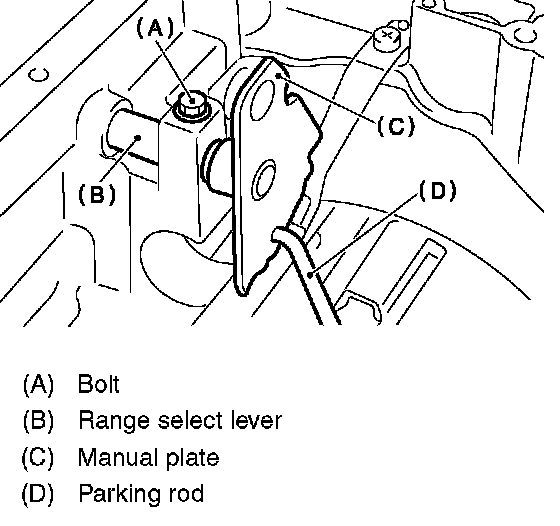 (A)
(C)
(B)
(D)

(A) Bolt
(B) Range select lever
(C) Manual plate
(D) Parking rod