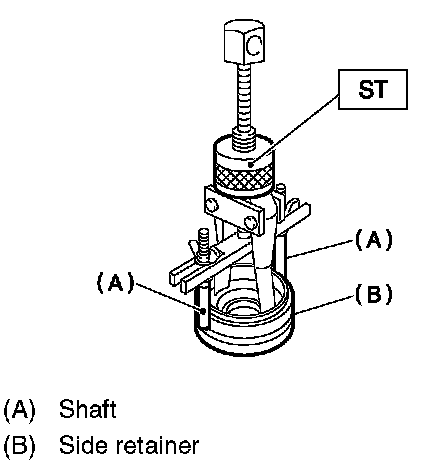 ST

(A)

(A)

(B)

(A) Shaft

(B) Side retainer