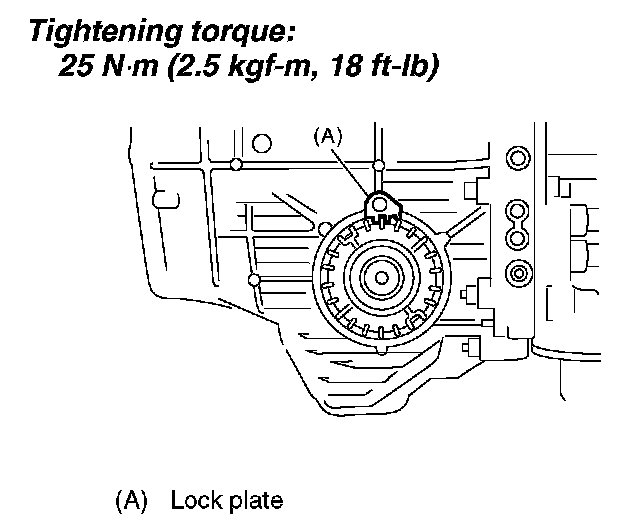 Tightening torque:
25 N·m (2.5 kgf-m, 18 ft-lb)

(A)

(A) Lock plate