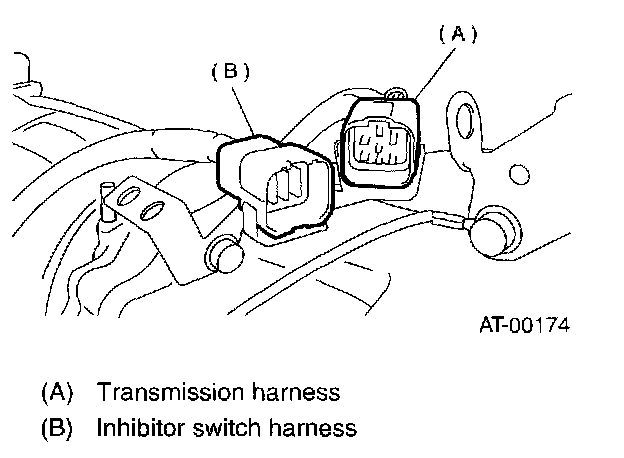 (A)

(B)

AT-00174

(A) Transmission harness
(B) Inhibitor switch harness