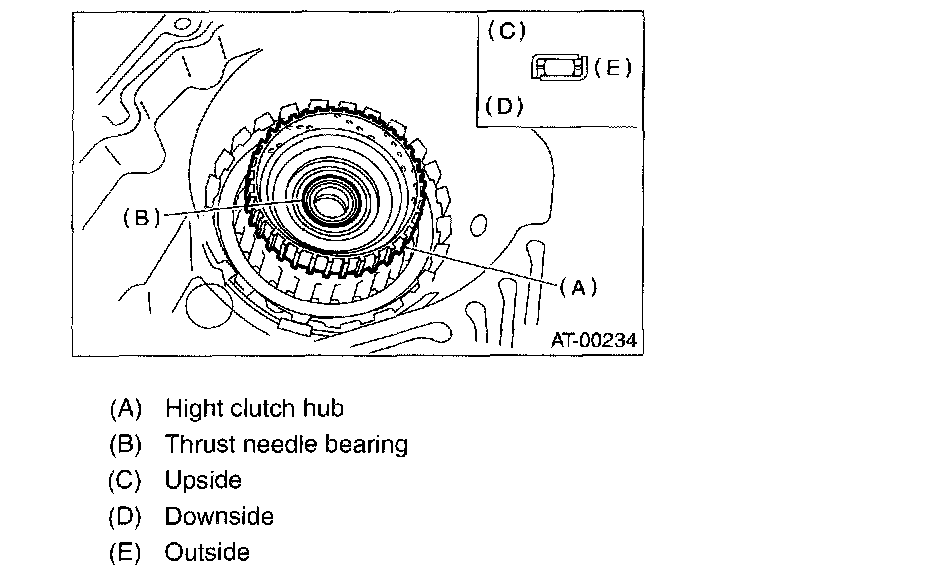 (C)
(E)
(D)
(B)
(A)
AT-00234

(A) Hight clutch hub
(B) Thrust needle bearing
(C) Upside
(D) Downside
(E) Outside