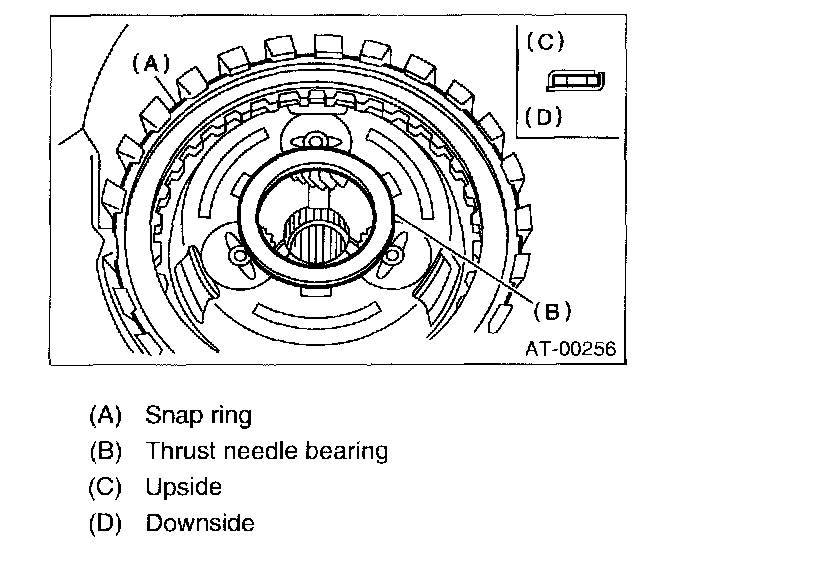 (A)

(C)

(D)

(B)

AT-00256

(A) Snap ring
(B) Thrust needle bearing
(C) Upside
(D) Downside