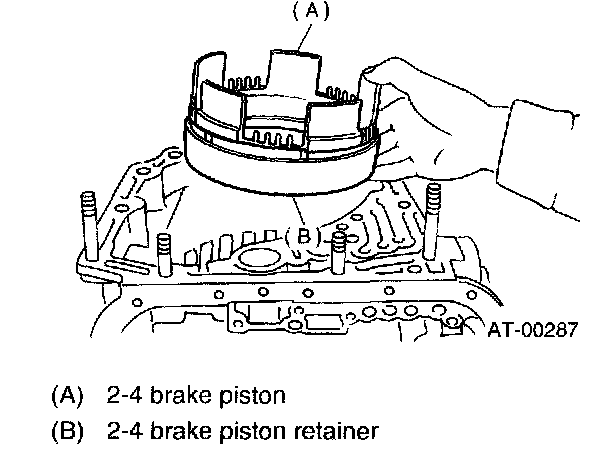 (A)

(B)

AT-00287

(A) 2-4 brake piston

(B) 2-4 brake piston retainer