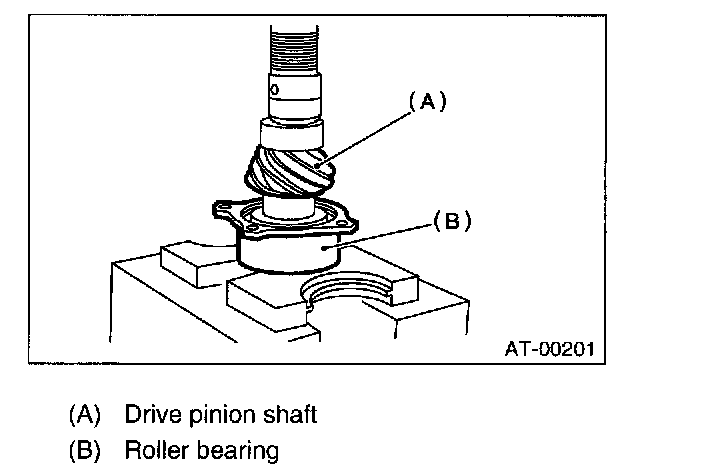 (A)
(B)
AT-00201

(A) Drive pinion shaft
(B) Roller bearing