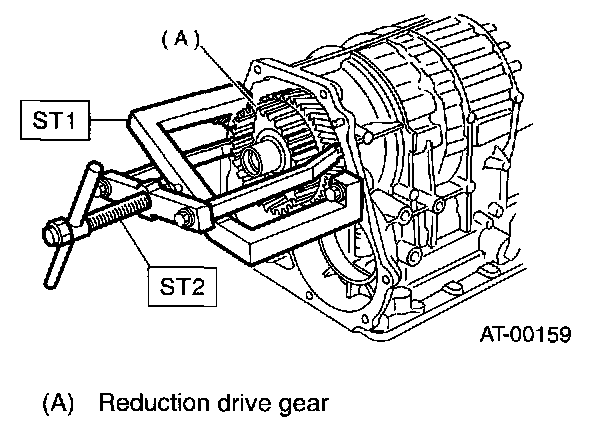 (A)

ST1

ST2

AT-00159

(A) Reduction drive gear